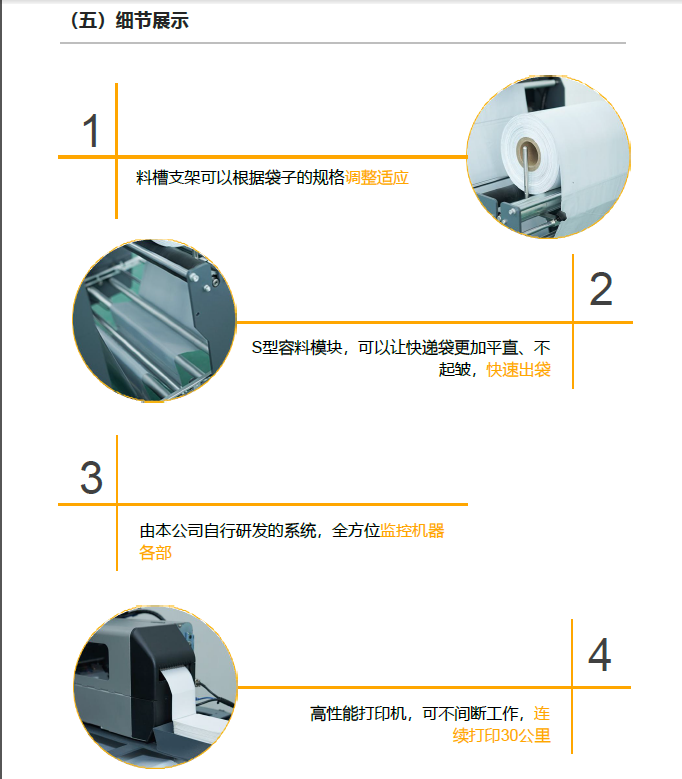 （五）细节展示

1

料槽支架可以根据袋子的规格调整适应

2

S型容料模块，可以让快递袋更加平直、不起皱，快速出袋

3

由本公司自行研发的系统，全方位监控机器各部

4

高性能打印机，可不间断工作，连续打印30公里